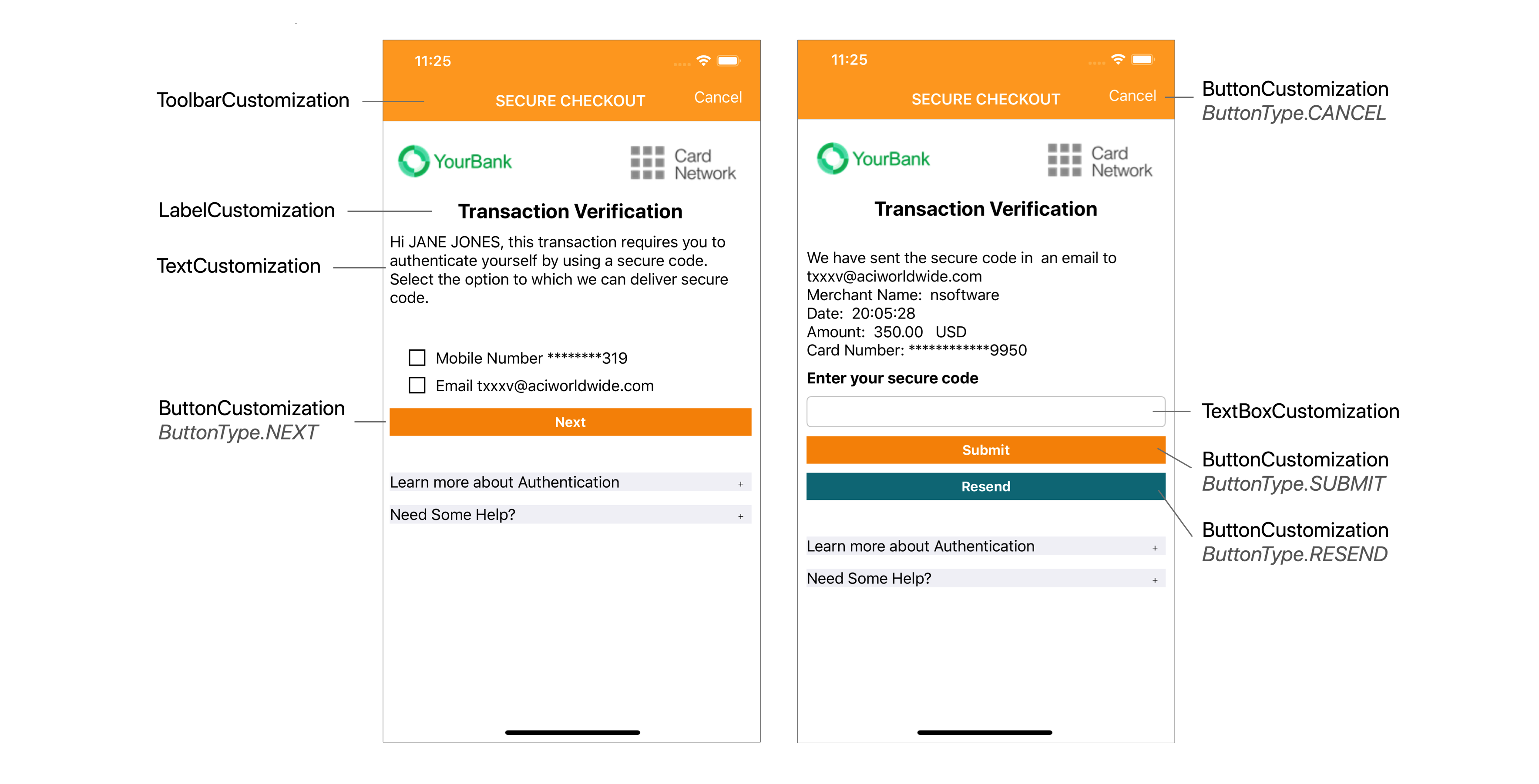 ToolbarCustomization

LabelCustomization

TextCustomization

ButtonCustomization
ButtonType.NEXT

11:25

SECURE CHECKOUT Cancel

YourBank

Card Network

Transaction Verification

Hi JANE JONES, this transaction requires you to authenticate yourself by using a secure code. Select the option to which we can deliver secure code.

Mobile Number ********319

Email txxxv@aciworldwide.com

Next

Learn more about Authentication +

Need Some Help? +

11:25

SECURE CHECKOUT Cancel

YourBank

Card Network

Transaction Verification

We have sent the secure code in an email to txxxv@aciworldwide.com
Merchant Name: nsoftware
Date: 20:05:28
Amount: 350.00 USD
Card Number: ************9950

Enter your secure code

Submit

Resend

Learn more about Authentication +

Need Some Help? +

ButtonCustomization
ButtonType.CANCEL

TextBoxCustomization

ButtonCustomization
ButtonType.SUBMIT

ButtonCustomization
ButtonType.RESEND